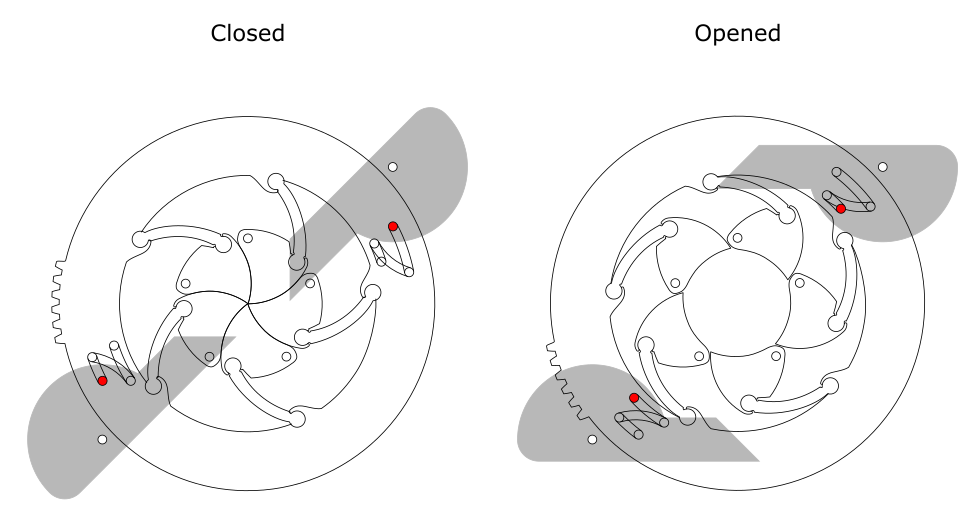 Closed

Opened